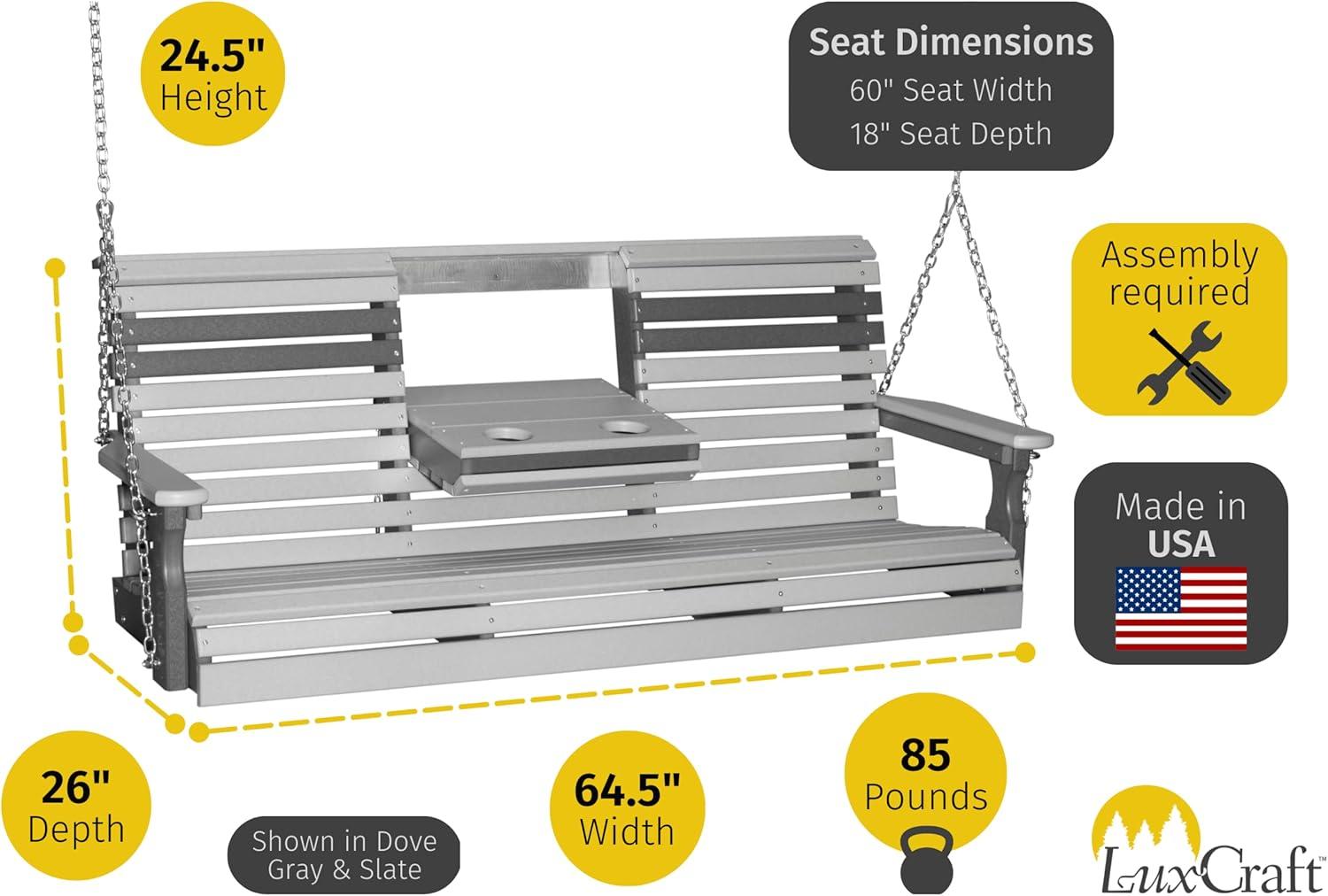 24.5"
Height

Seat Dimensions
60" Seat Width
18" Seat Depth

Assembly required

Made in USA

26"
Depth

Shown in Dove Gray & Slate

64.5"
Width

85
Pounds

LuxCraft™